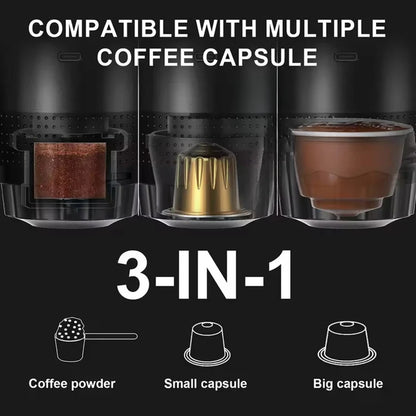 COMPATIBLE WITH MULTIPLE COFFEE CAPSULE

3-IN-1

Coffee powder

Small capsule

Big capsule